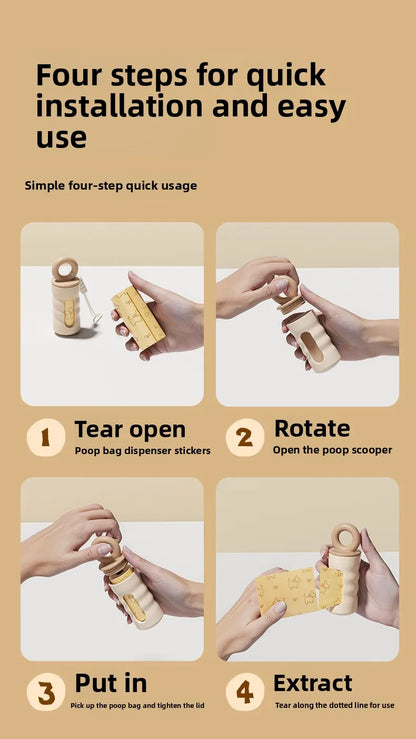 Four steps for quick installation and easy use

Simple four-step quick usage

1 Tear open
Poop bag dispenser stickers

2 Rotate
Open the poop scooper

3 Put in
Pick up the poop bag and tighten the lid

4 Extract
Tear along the dotted line for use